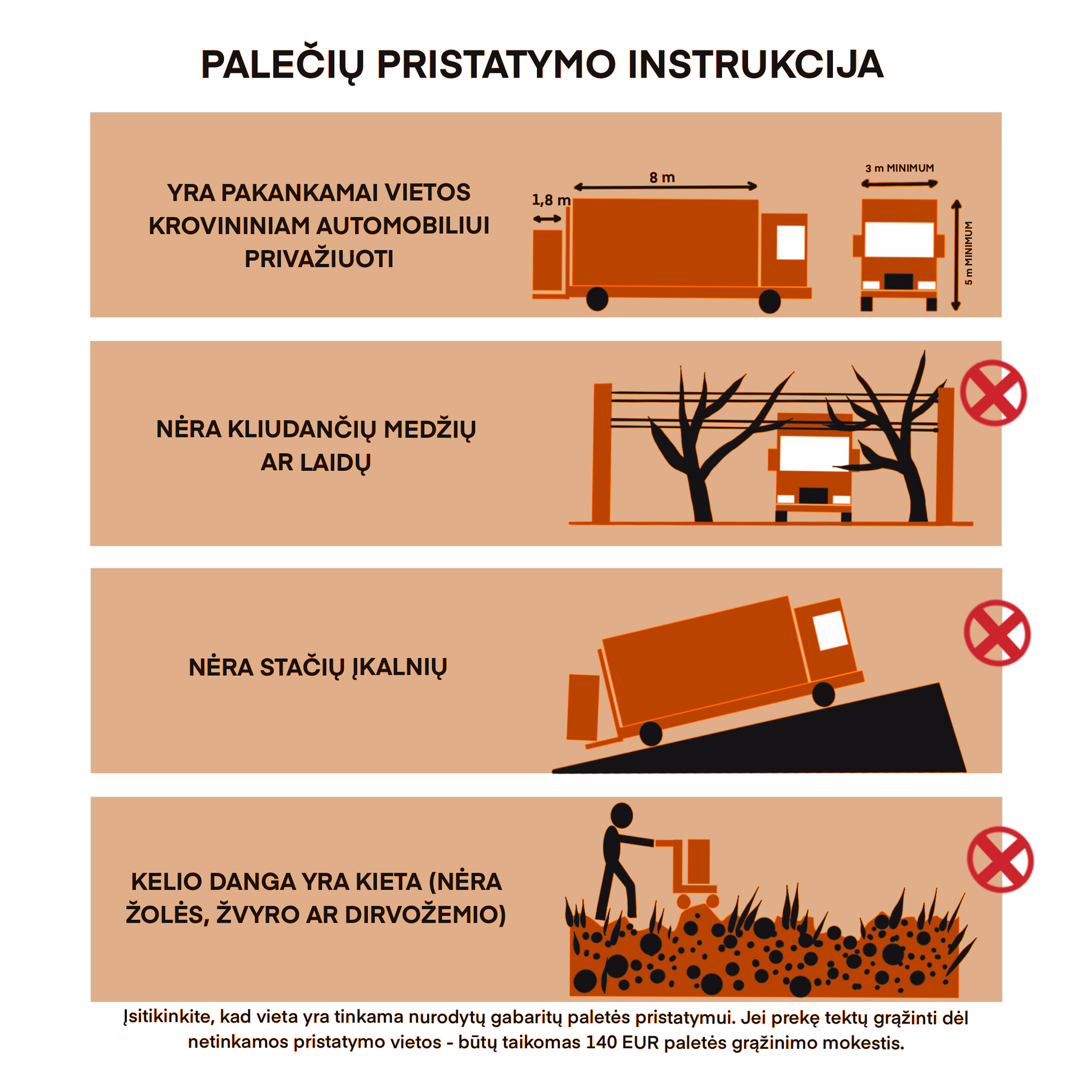 PALEČIŲ PRISTATYMO INSTRUKCIJA

YRA PAKANKAMAI VIETOS KROVININIAM AUTOMOBILIUI PRIVAŽIUOTI

1,8 m

8 m

3 m MINIMUM

5 m MINIMUM

NĖRA KLIUDANČIŲ MEDŽIŲ AR LAIDŲ

NĖRA STAČIŲ ĮKALNIŲ

KELIO DANGA YRA KIETA (NĖRA ŽOLĖS, ŽVYRO AR DIRVOŽEMIO)

Įsitikinkite, kad vieta yra tinkama nurodytų gabaritų paletės pristatymui. Jei prekę tektų grąžinti dėl netinkamos pristatymo vietos - būtų taikomas 140 EUR paletės grąžinimo mokestis.